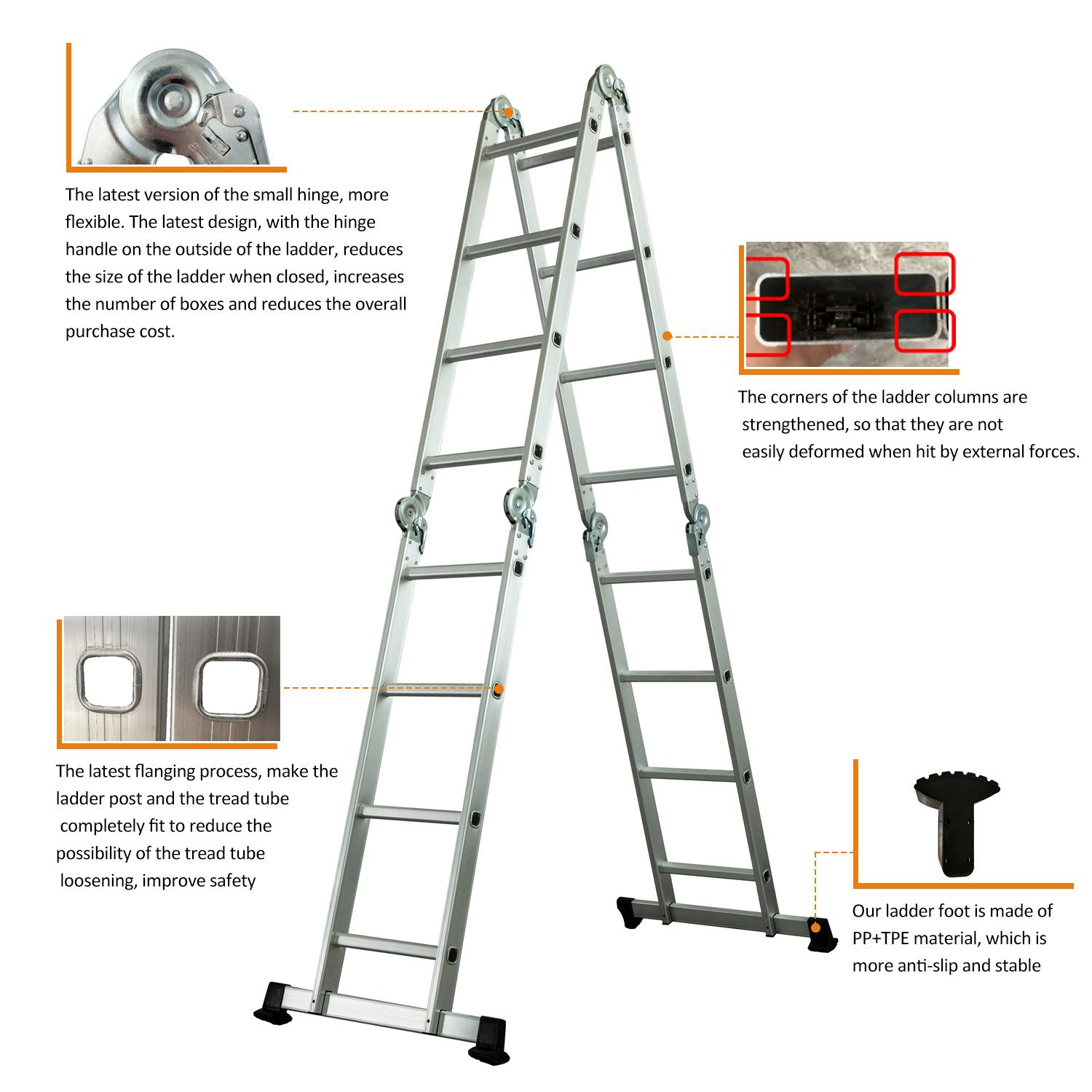 The latest version of the small hinge, more flexible. The latest design, with the hinge handle on the outside of the ladder, reduces the size of the ladder when closed, increases the number of boxes and reduces the overall purchase cost.

The corners of the ladder columns are strengthened, so that they are not easily deformed when hit by external forces.

The latest flanging process, make the ladder post and the tread tube completely fit to reduce the possibility of the tread tube loosening, improve safety

Our ladder foot is made of PP+TPE material, which is more anti-slip and stable